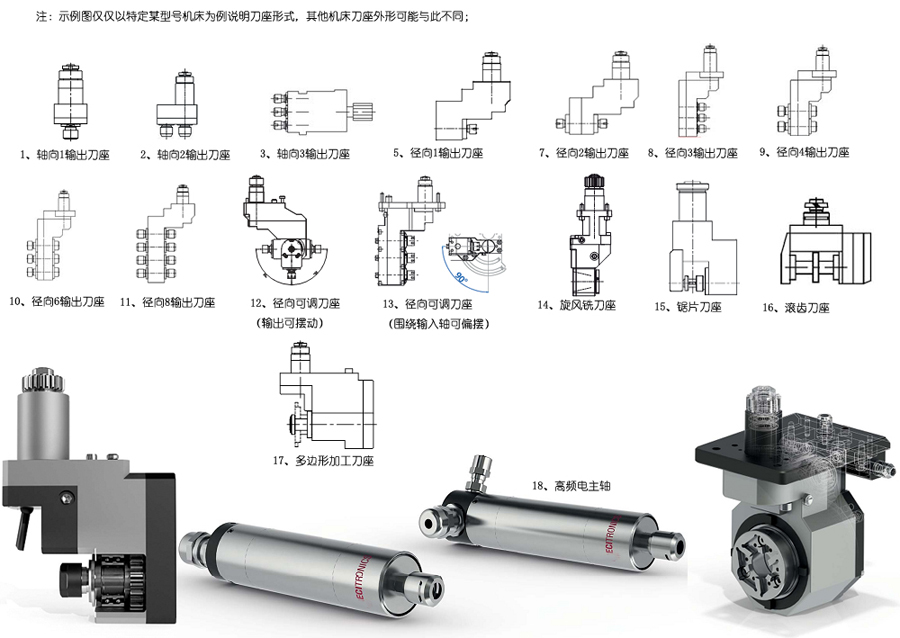 注：示例图仅仅以特定某型号机床为例说明刀座形式，其他机床刀座外形可能与此不同；

1、轴向1输出刀座

2、轴向2输出刀座

3、轴向3输出刀座

5、径向1输出刀座

7、径向2输出刀座

8、径向3输出刀座

9、径向4输出刀座

10、径向6输出刀座

11、径向8输出刀座

12、径向可调刀座
（输出可摆动）

13、径向可调刀座
（围绕输入轴可偏摆）

90°

14、旋风铣刀座

15、锯片刀座

16、滚齿刀座

17、多边形加工刀座

18、高频电主轴

ECITRONIC

ECITRONIC